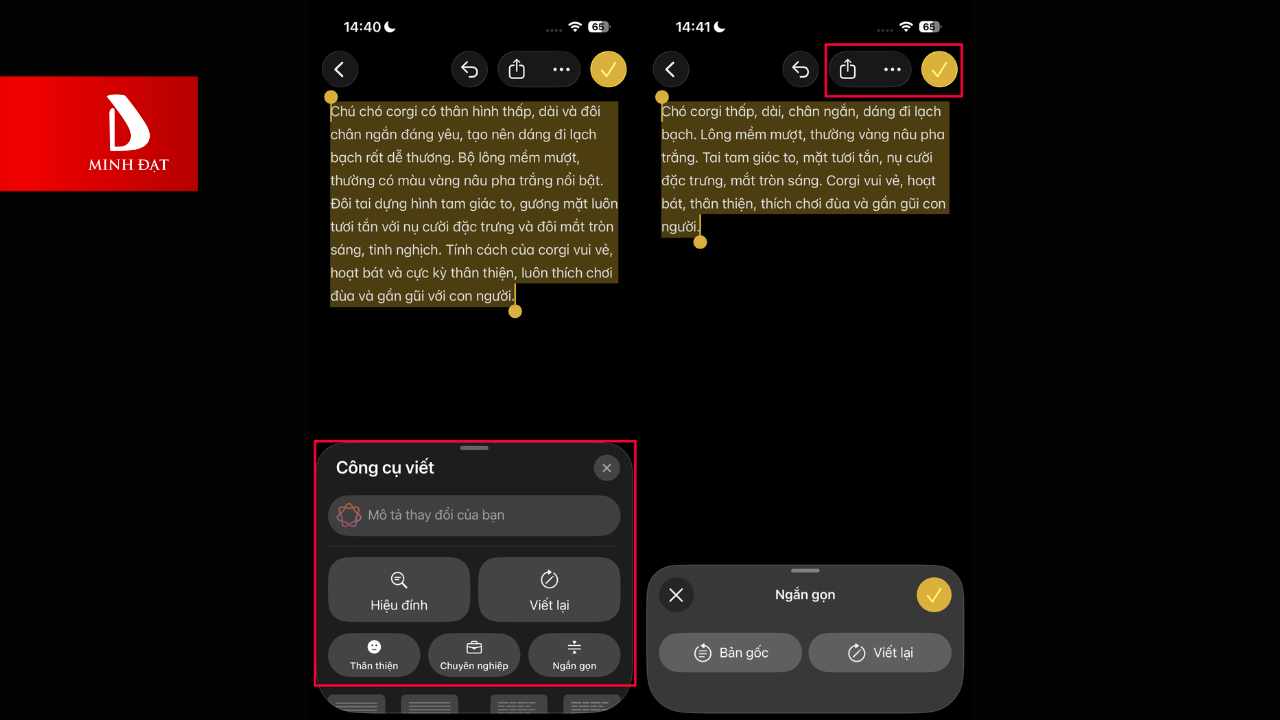 MINH ĐẠT

14:40
65

Chú chó corgi có thân hình thấp, dài và đôi chân ngắn đáng yêu, tạo nên dáng đi lạch bạch rất dễ thương. Bộ lông mềm mượt, thường có màu vàng nâu pha trắng nổi bật. Đôi tai dựng hình tam giác to, gương mặt luôn tươi tắn với nụ cười đặc trưng và đôi mắt tròn sáng, tinh nghịch. Tính cách của corgi vui vẻ, hoạt bát và cực kỳ thân thiện, luôn thích chơi đùa và gần gũi với con người.

Công cụ viết

Mô tả thay đổi của bạn

Hiệu đính

Viết lại

Thân thiện

Chuyên nghiệp

Ngắn gọn

14:41
65

Chó corgi thấp, dài, chân ngắn, dáng đi lạch bạch. Lông mềm mượt, thường vàng nâu pha trắng. Tai tam giác to, mặt tươi tắn, nụ cười đặc trưng, mắt tròn sáng. Corgi vui vẻ, hoạt bát, thân thiện, thích chơi đùa và gần gũi con người.

Ngắn gọn

Bản gốc

Viết lại